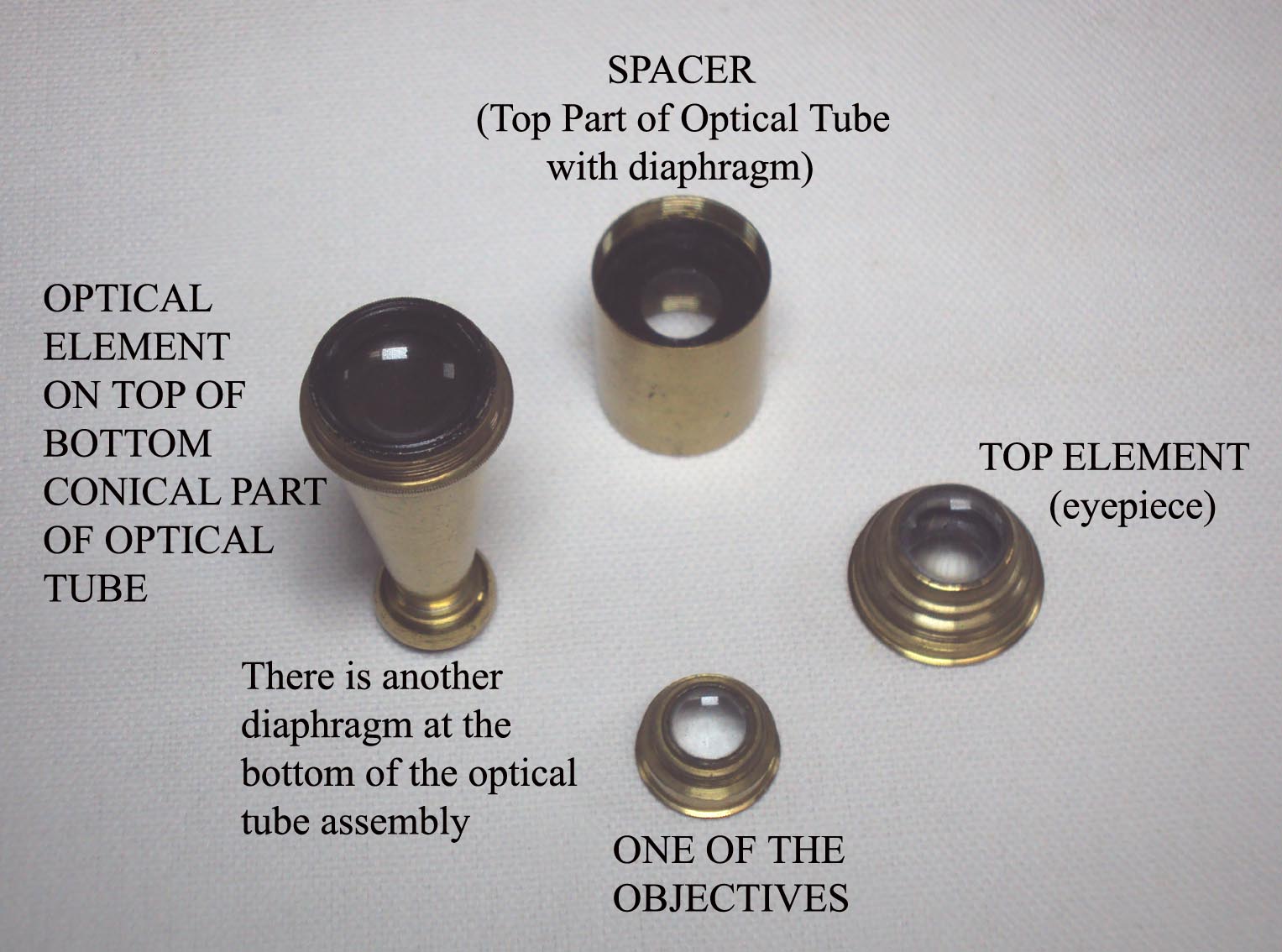 SPACER
(Top Part of Optical Tube with diaphragm)

OPTICAL ELEMENT ON TOP OF BOTTOM CONICAL PART OF OPTICAL TUBE

TOP ELEMENT
(eyepiece)

There is another diaphragm at the bottom of the optical tube assembly

ONE OF THE OBJECTIVES