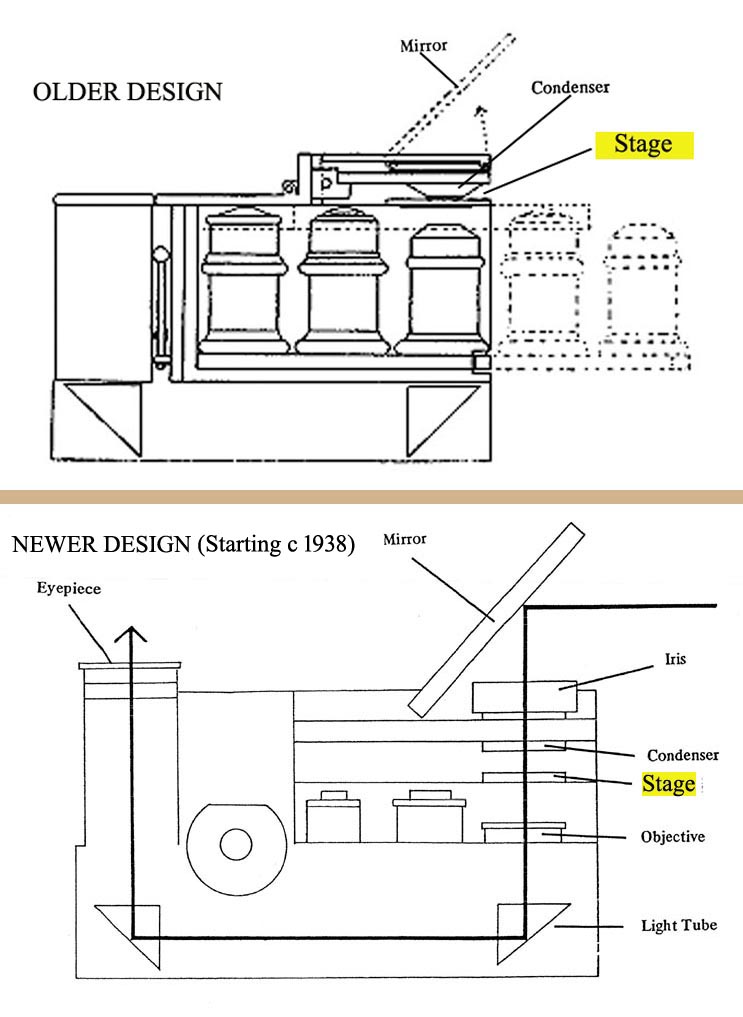 OLDER DESIGN

Mirror

Condenser

Stage

NEWER DESIGN (Starting c 1938)

Mirror

Eyepiece

Iris

Condenser

Stage

Objective

Light Tube