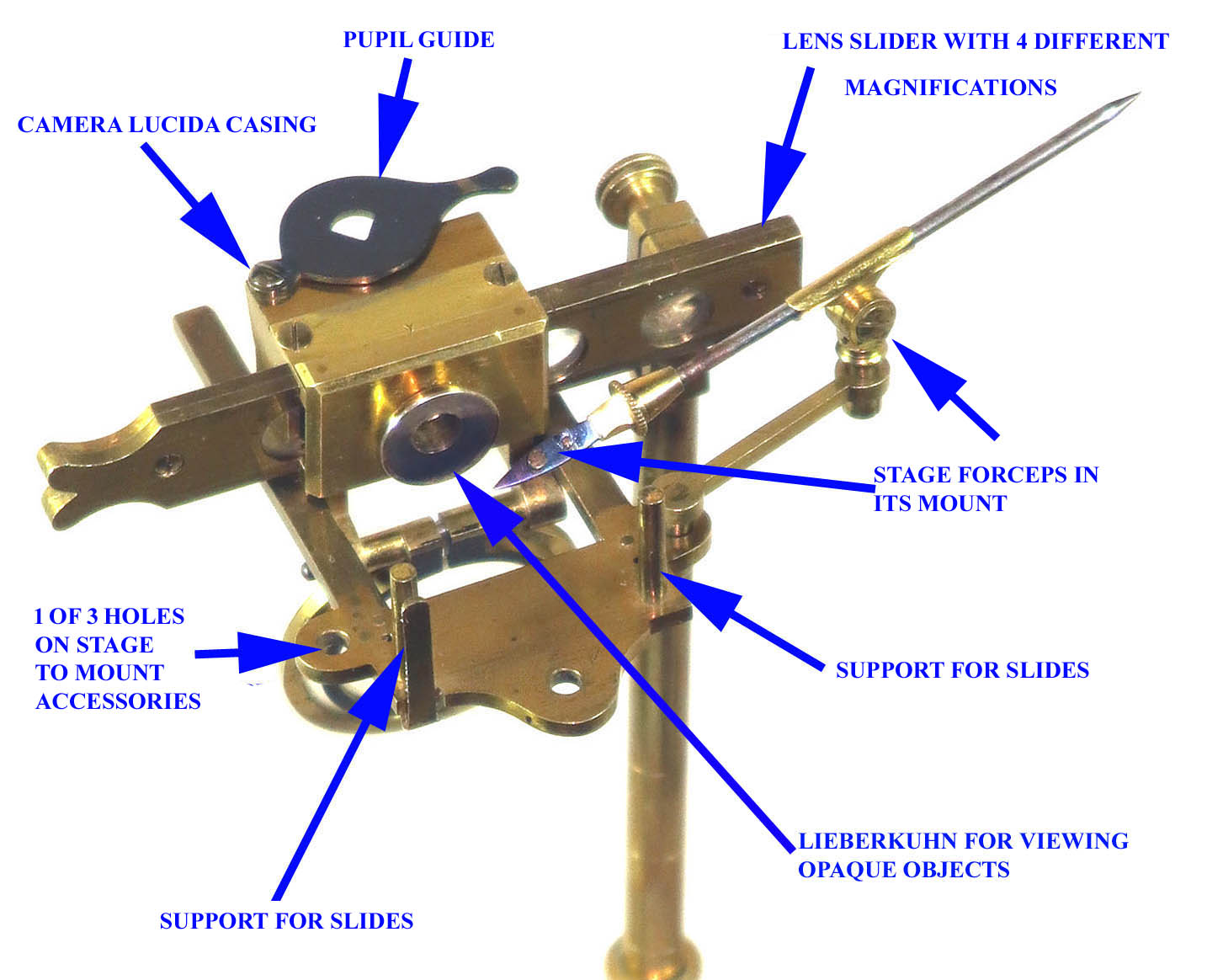 PUPIL GUIDE

LENS SLIDER WITH 4 DIFFERENT MAGNIFICATIONS

CAMERA LUCIDA CASING

STAGE FORCEPS IN ITS MOUNT

1 OF 3 HOLES ON STAGE TO MOUNT ACCESSORIES

SUPPORT FOR SLIDES

LIEBERKUHN FOR VIEWING OPAQUE OBJECTS

SUPPORT FOR SLIDES